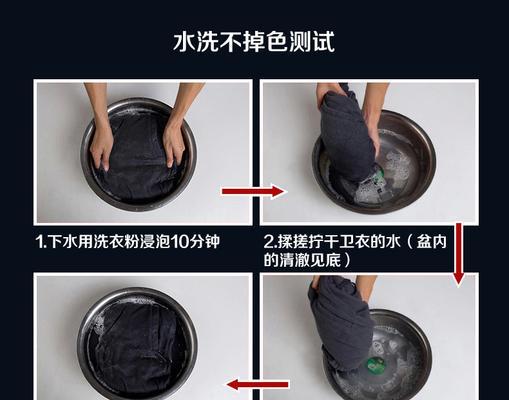 水洗不掉色测试

1.下水用洗衣粉浸泡10分钟

2.揉搓拧干卫衣的水（盆内的清澈见底）