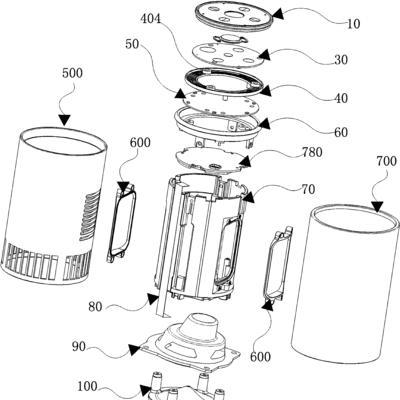 404
10
50
30
500
40
60
600
780
700
70
80
90
600
100